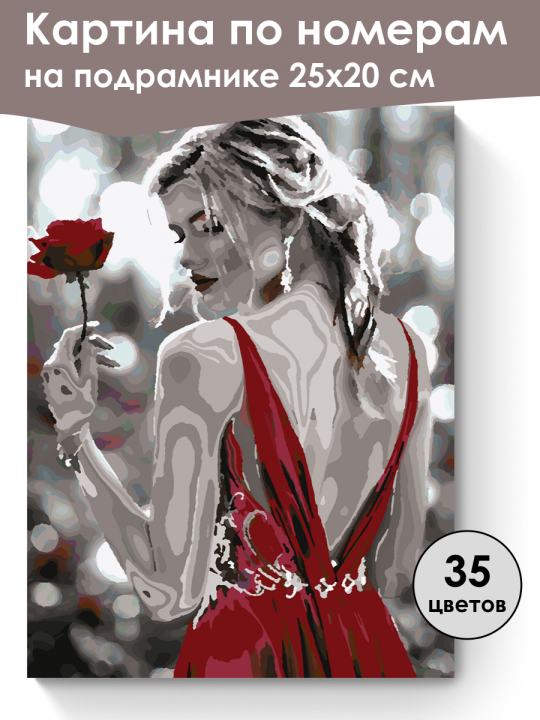 Картина по номерам на подрамнике 25х20 см

35 цветов