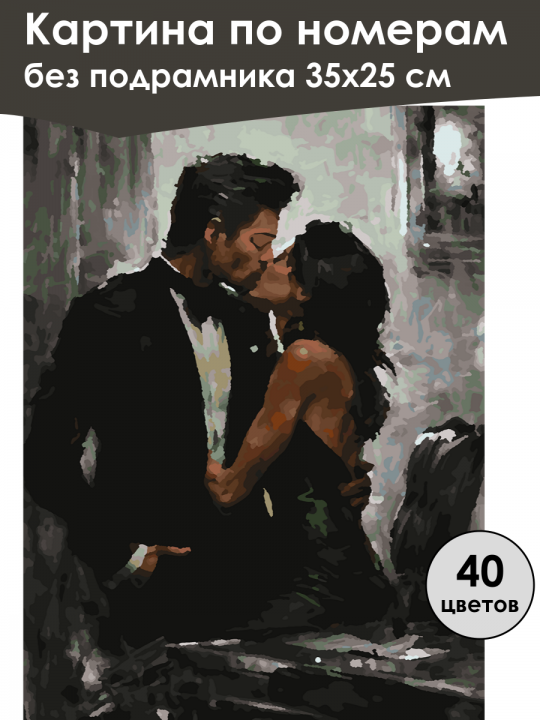 Картина по номерам
без подрамника 35х25 см

40
цветов