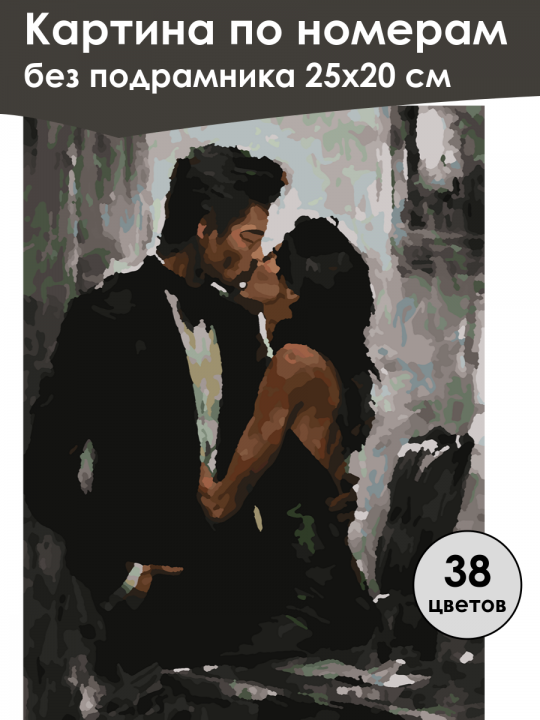 Картина по номерам
без подрамника 25х20 см

38
цветов