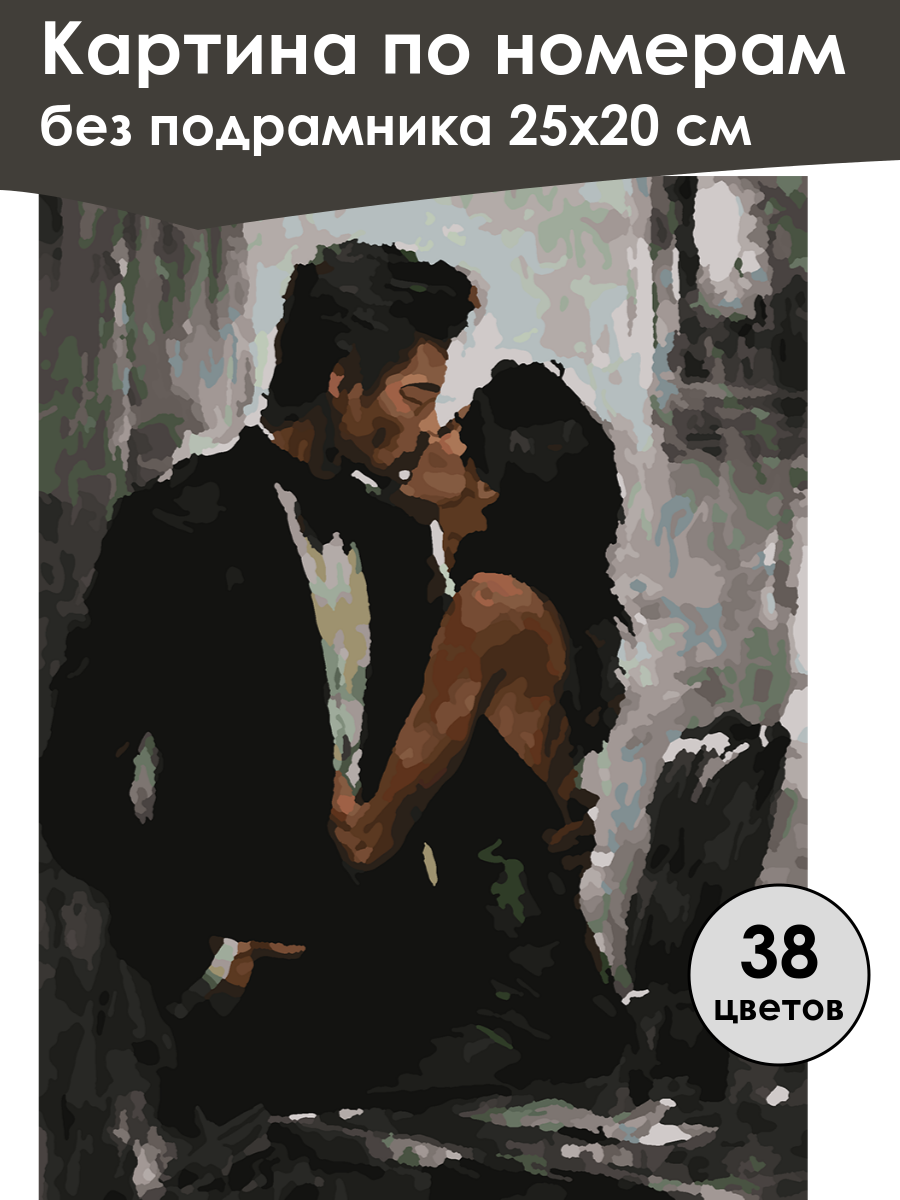 Картина по номерам
без подрамника 25х20 см

38
цветов