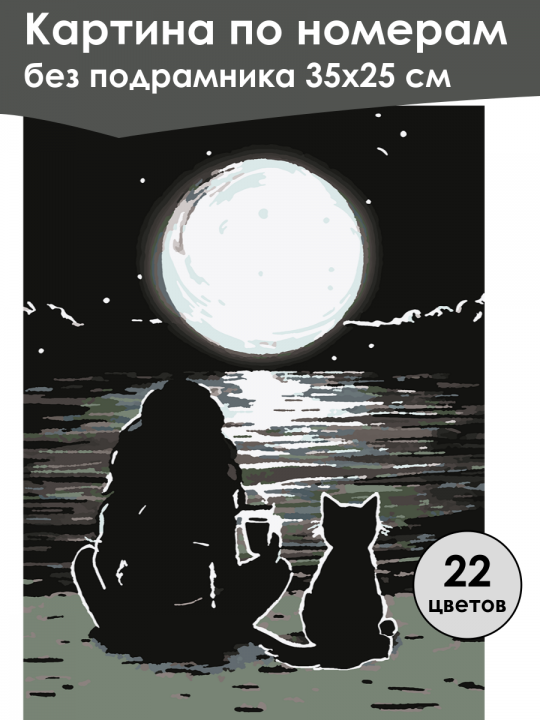 Картина по номерам
без подрамника 35х25 см

22
цветов