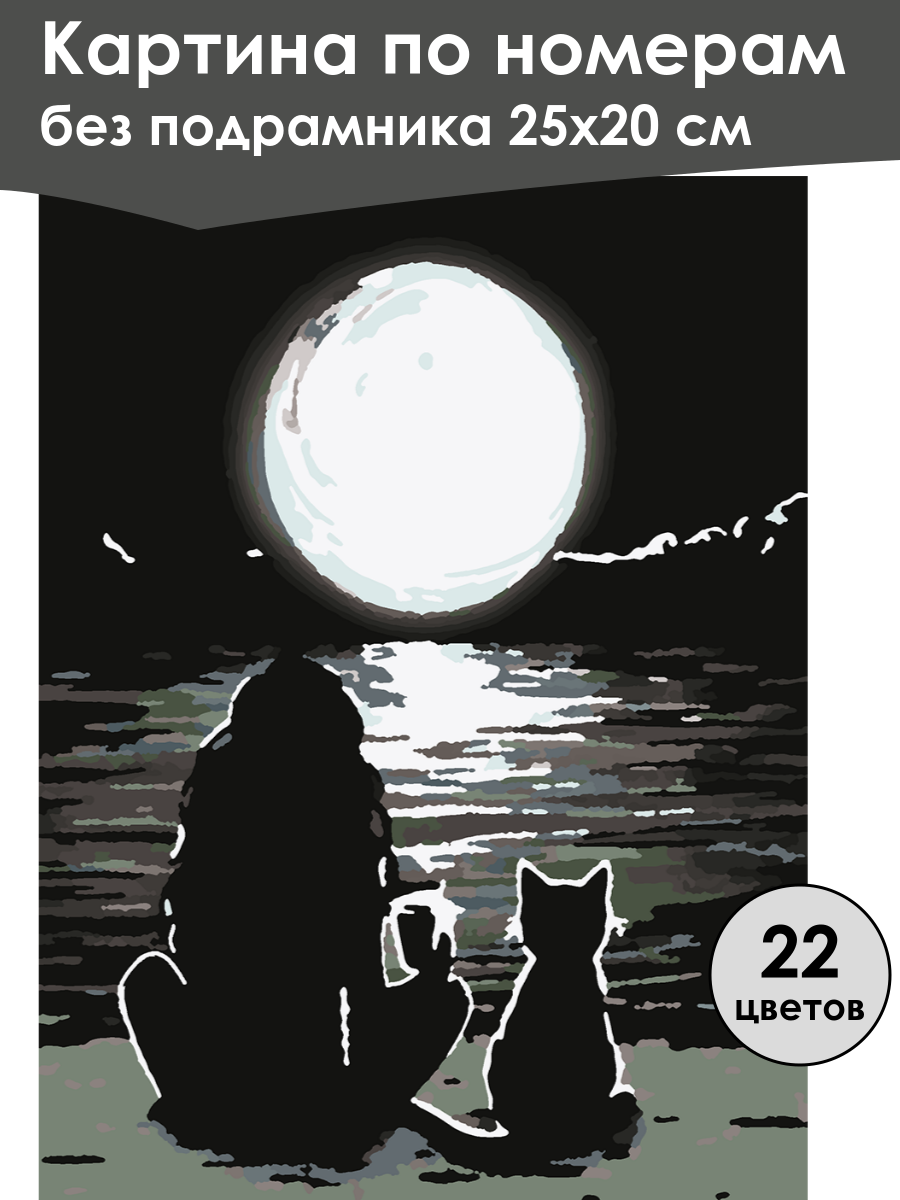 Картина по номерам
без подрамника 25х20 см

22
цветов