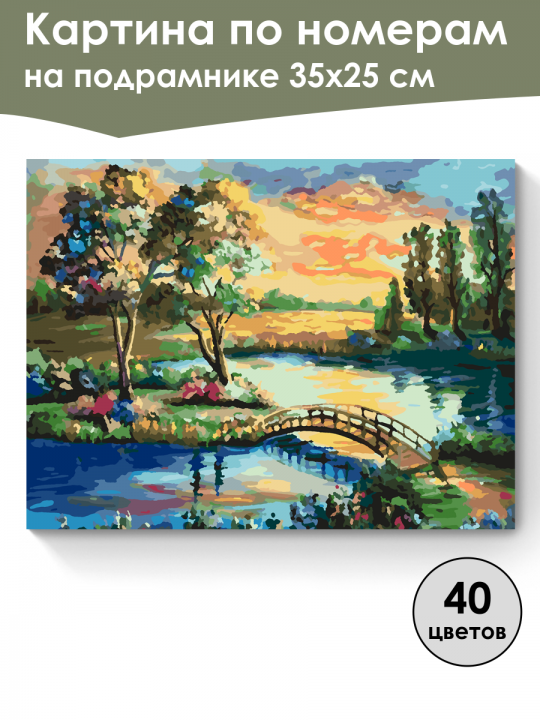 Картина по номерам
на подрамнике 35х25 см

40
цветов