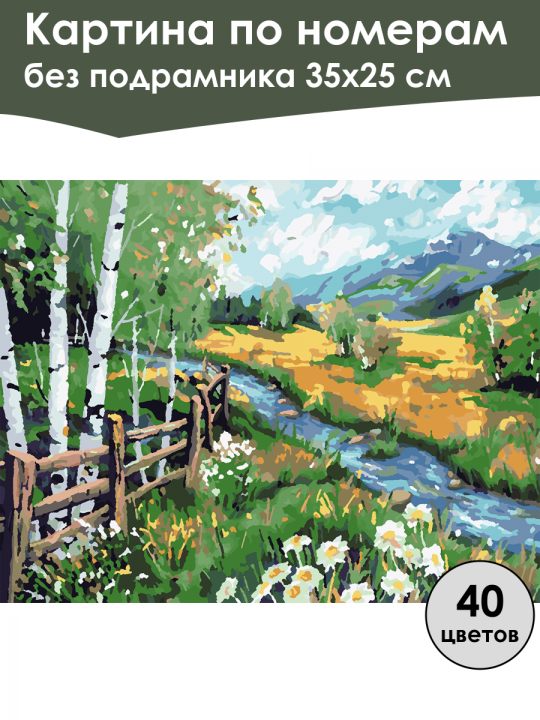 Картина по номерам
без подрамника 35х25 см

40
цветов