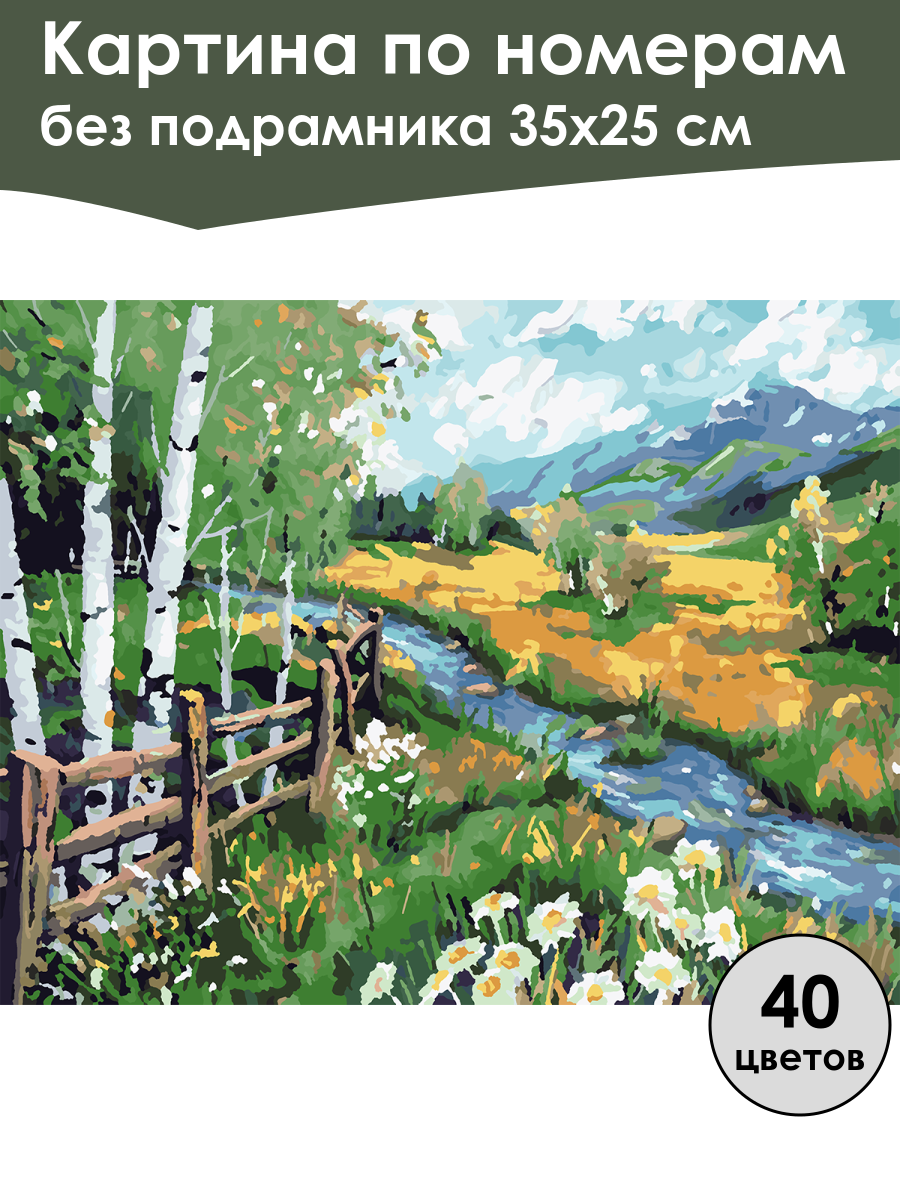 Картина по номерам
без подрамника 35х25 см

40
цветов