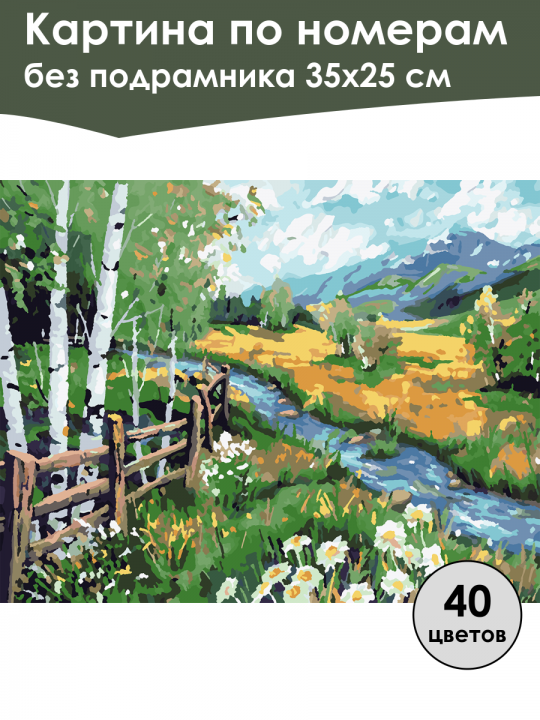 Картина по номерам
без подрамника 35х25 см

40
цветов