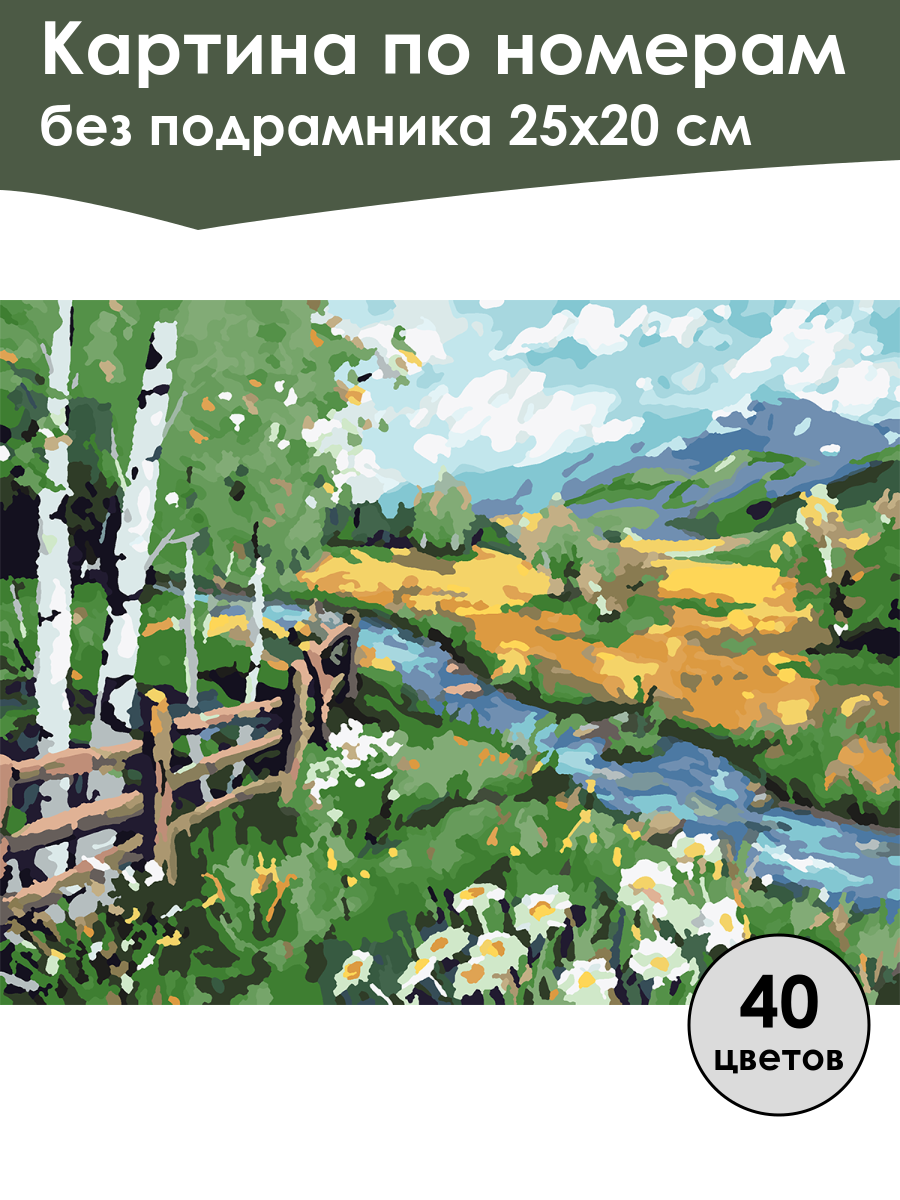 Картина по номерам
без подрамника 25х20 см

40
цветов