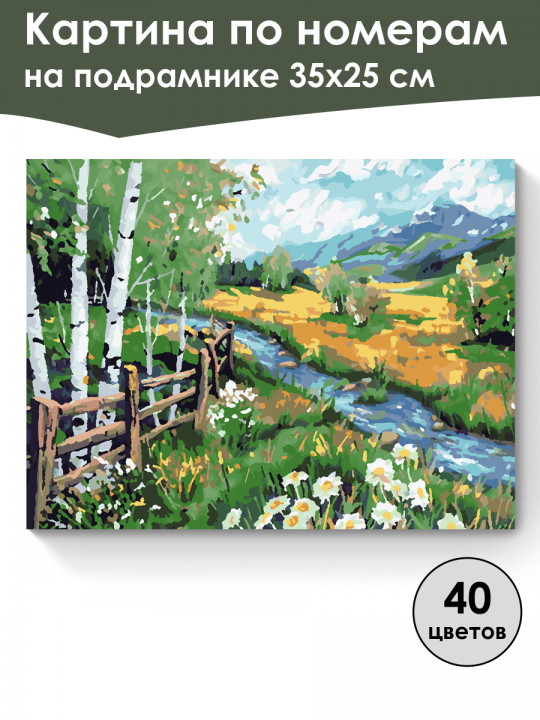 Картина по номерам на подрамнике 35x25 см

40 цветов