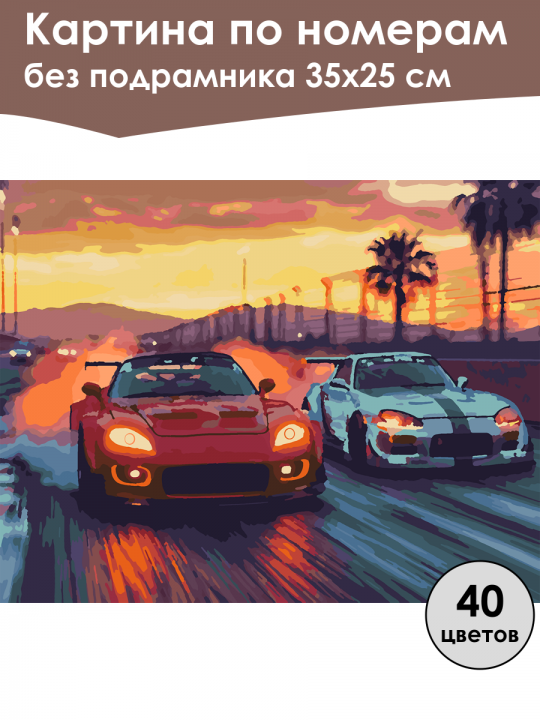 Картина по номерам
без подрамника 35х25 см

40
цветов