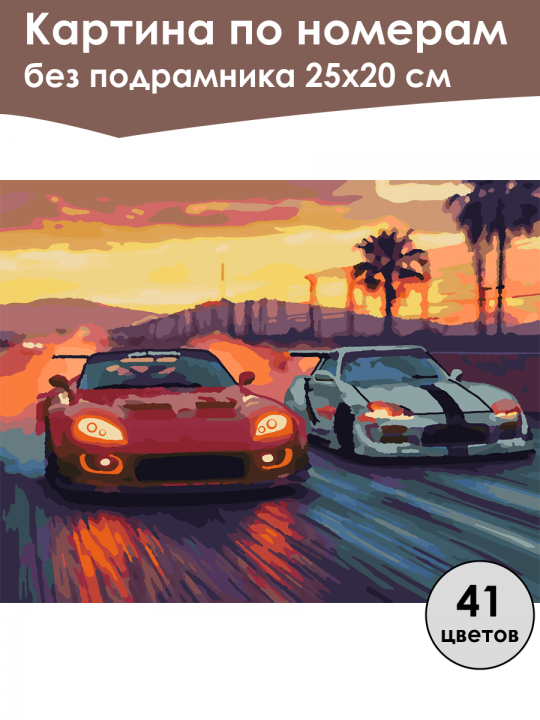 Картина по номерам
без подрамника 25х20 см

41
цветов