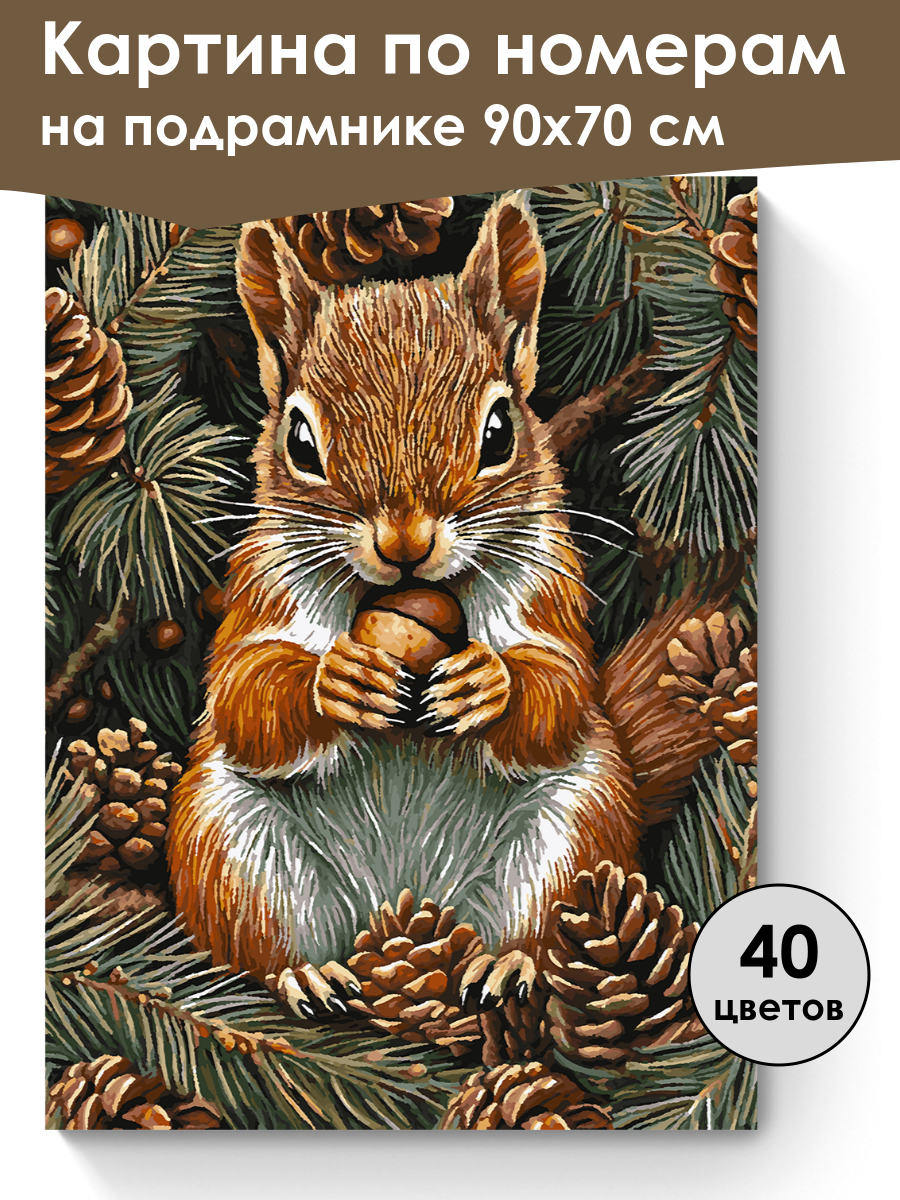 Картина по номерам
на подрамнике 90х70 см

40
цветов