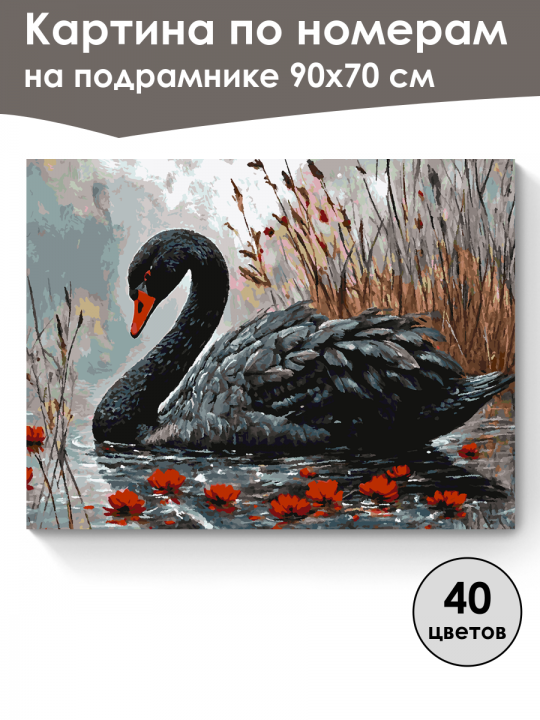 Картина по номерам
на подрамнике 90х70 см

40
цветов