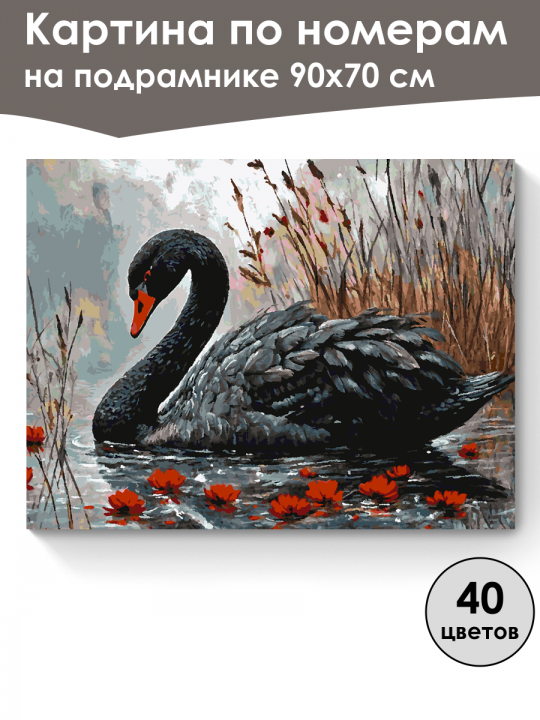 Картина по номерам на подрамнике 90х70 см

40
цветов