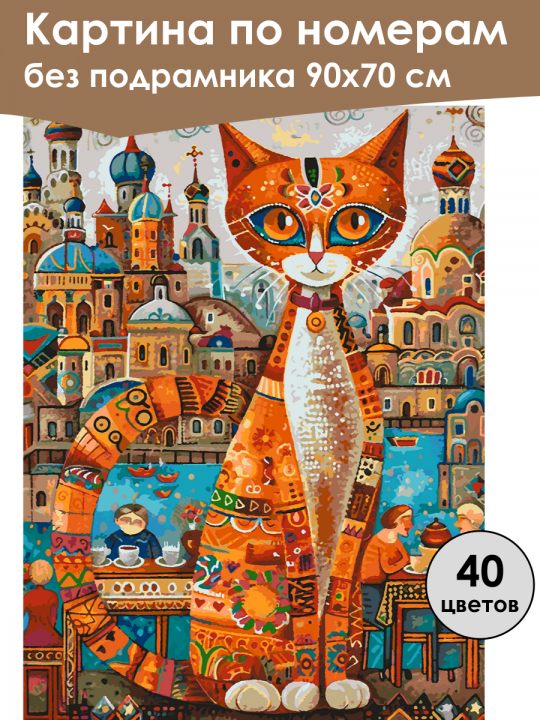 Картина по номерам
без подрамника 90х70 см

40
цветов