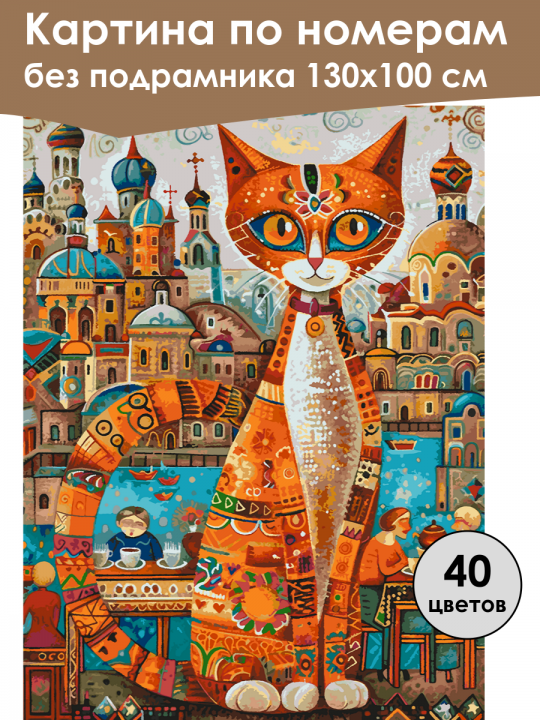 Картина по номерам
без подрамника 130х100 см

40
цветов