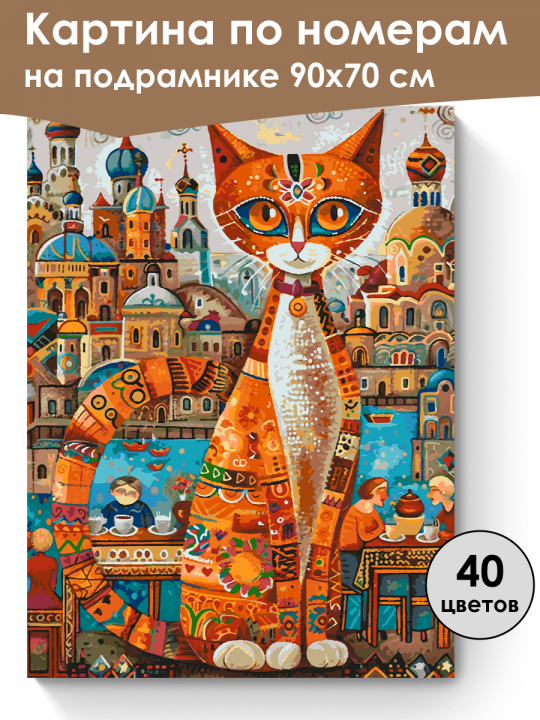 Картина по номерам на подрамнике 90x70 см

40 цветов