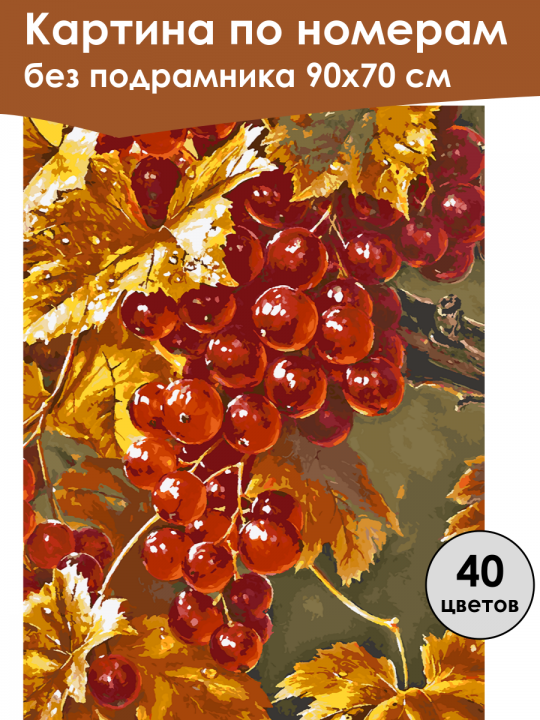 Картина по номерам
без подрамника 90х70 см

40
цветов