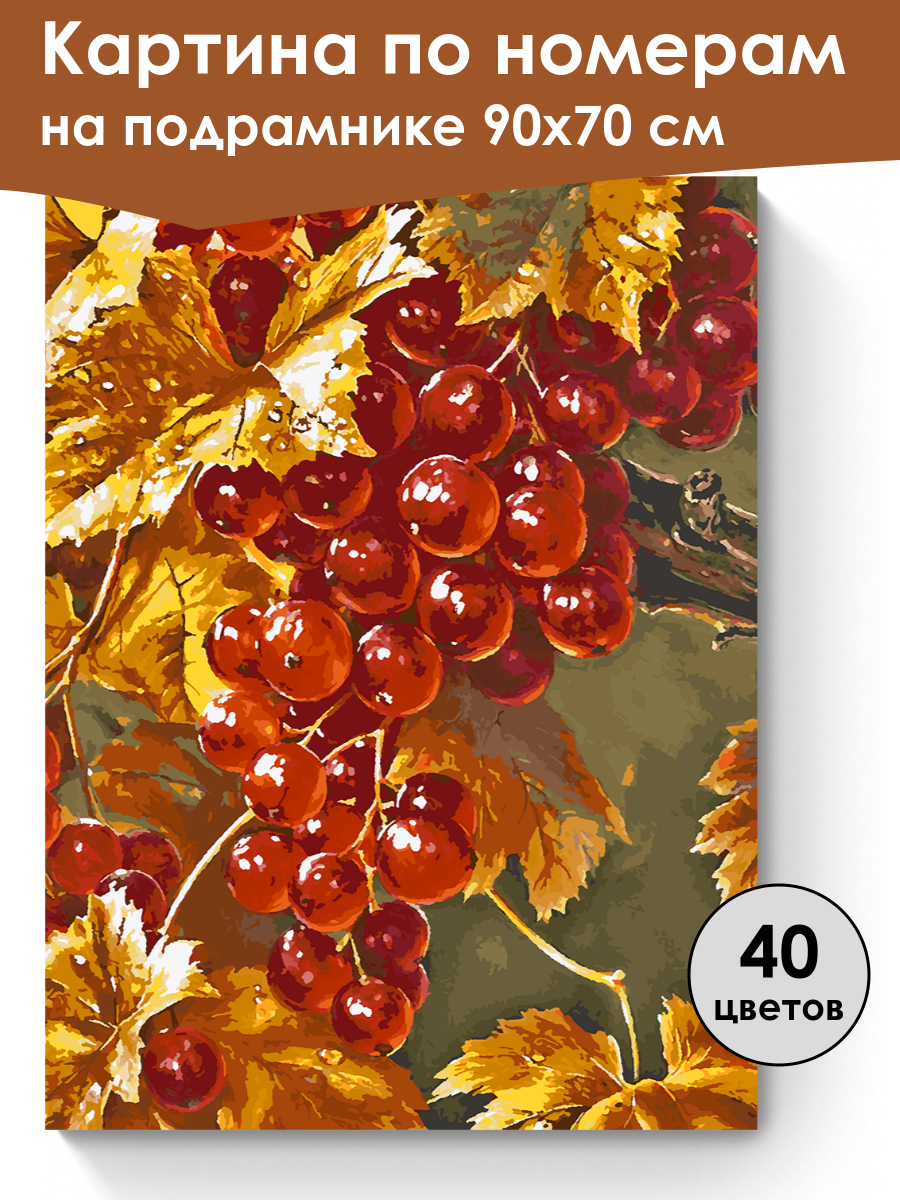 Картина по номерам
на подрамнике 90x70 см

40
цветов