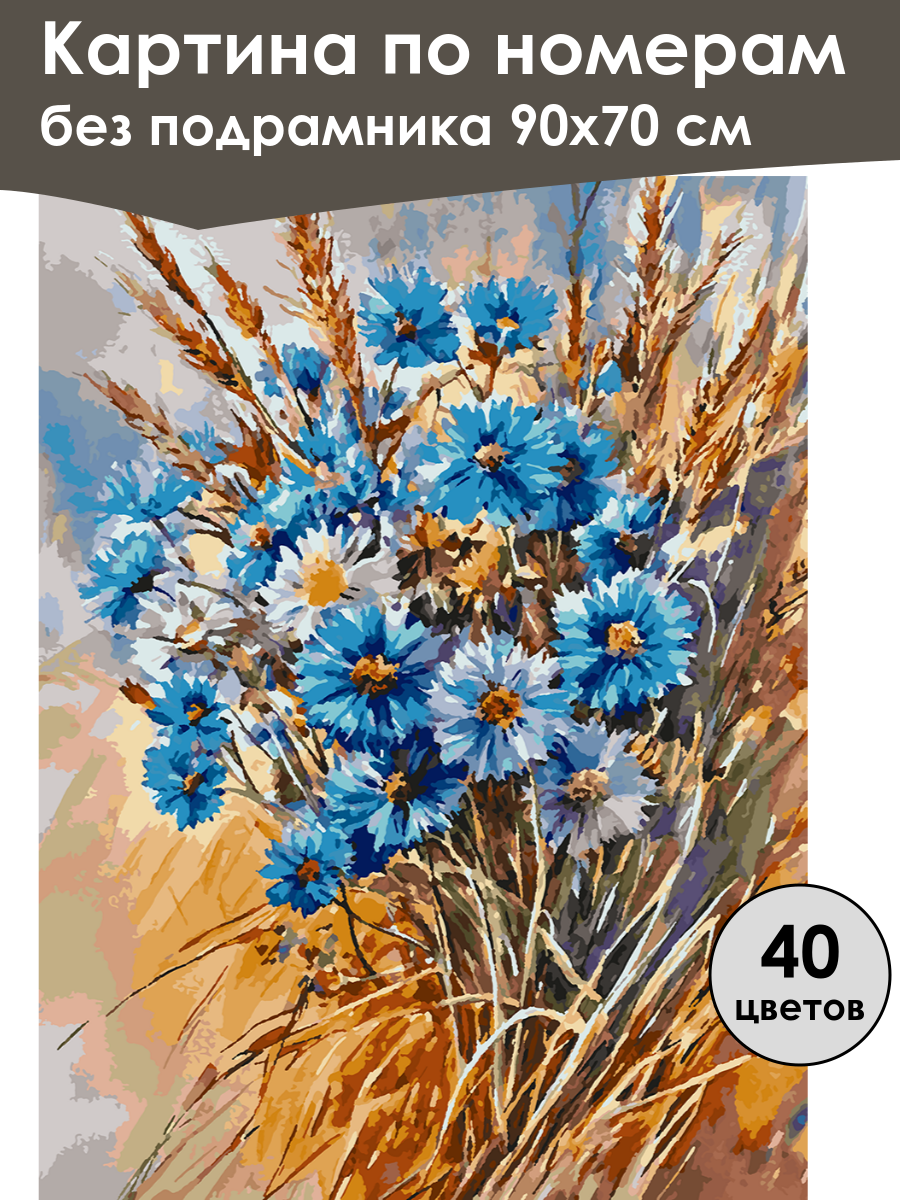 Картина по номерам
без подрамника 90х70 см

40
цветов