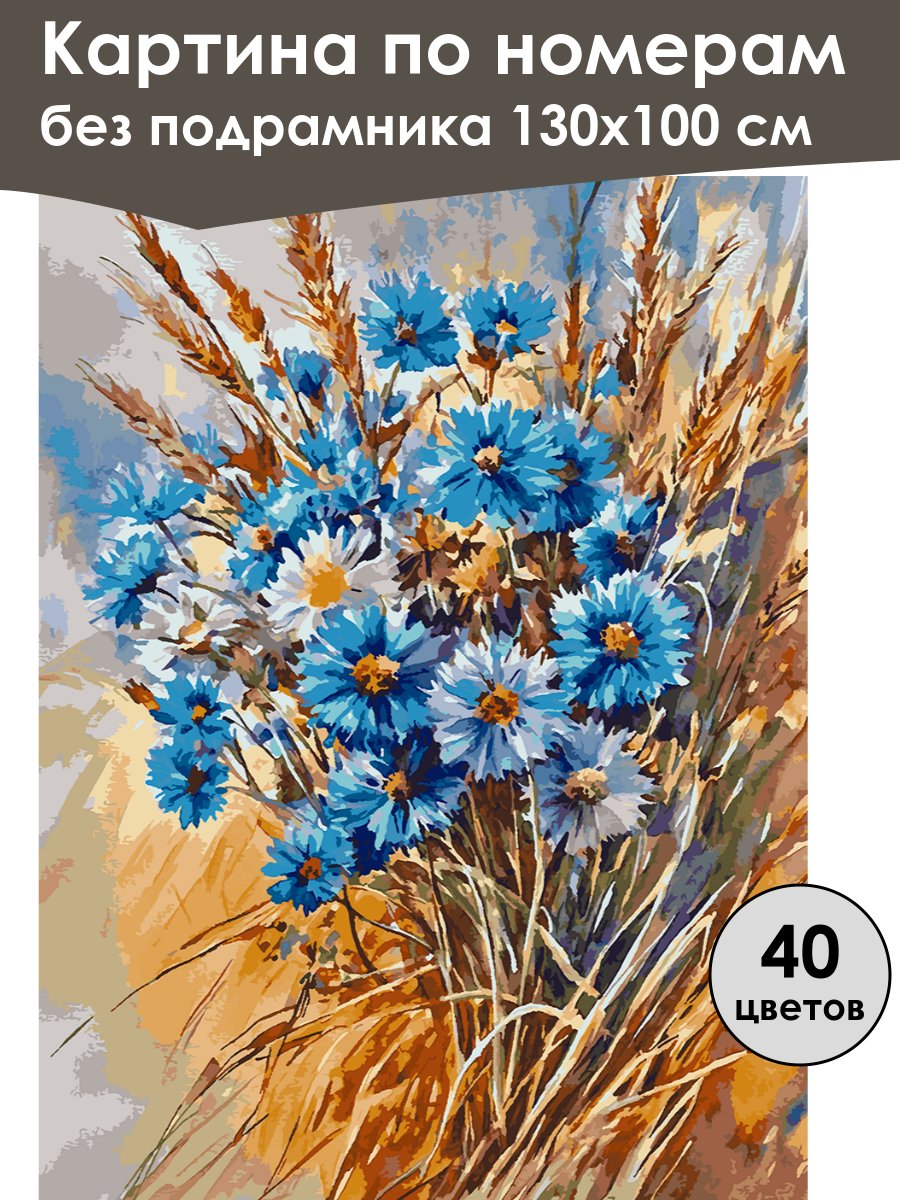 Картина по номерам
без подрамника 130х100 см

40
цветов