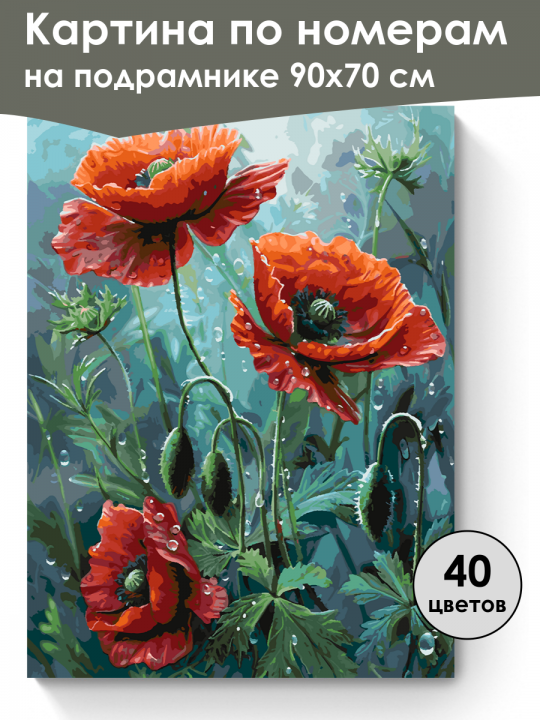 Картина по номерам
на подрамнике 90х70 см

40
цветов