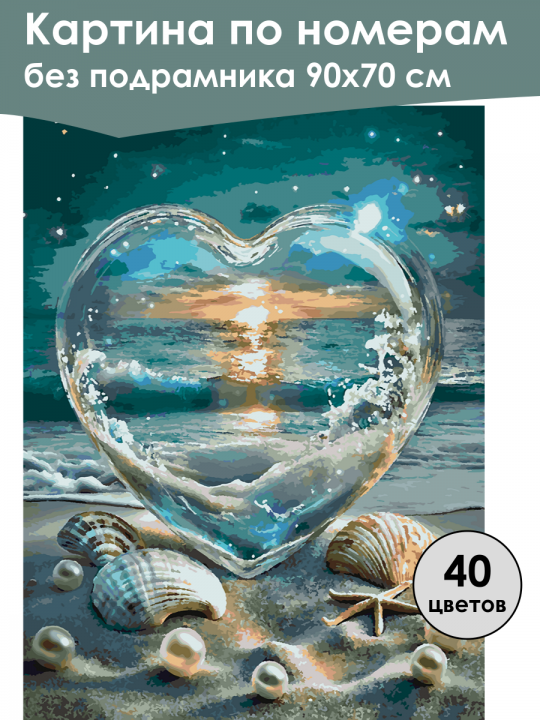 Картина по номерам
без подрамника 90х70 см

40
цветов