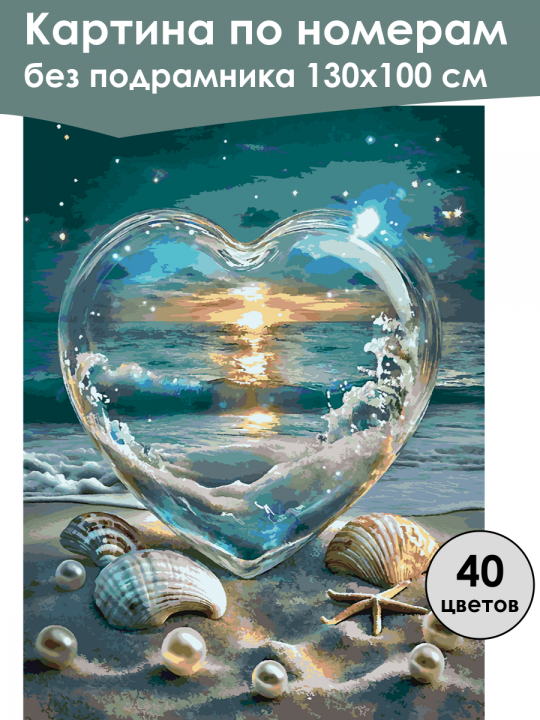 Картина по номерам
без подрамника 130х100 см

40
цветов