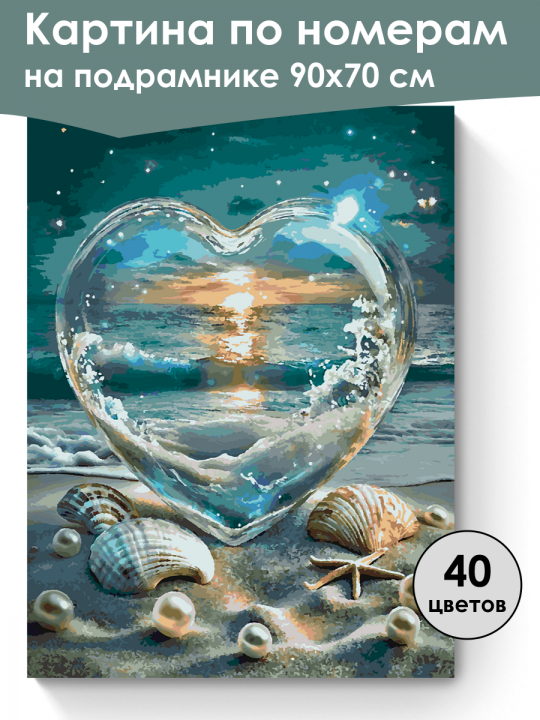 Картина по номерам на подрамнике 90х70 см

40 цветов