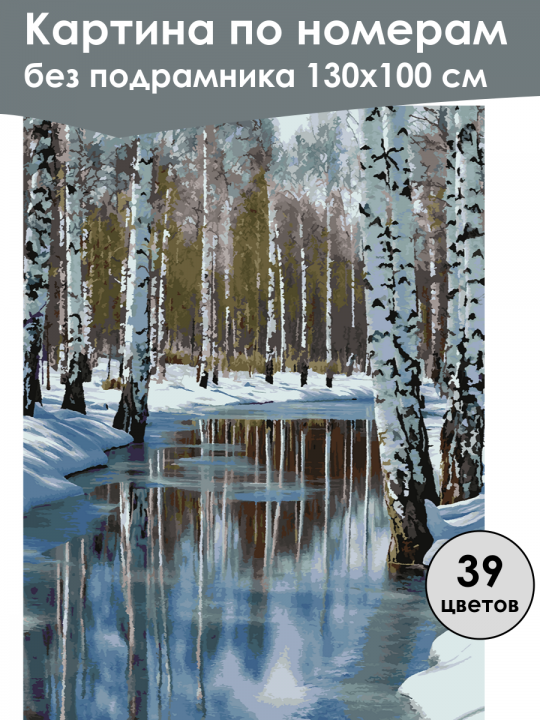 Картина по номерам
без подрамника 130x100 см

39
цветов