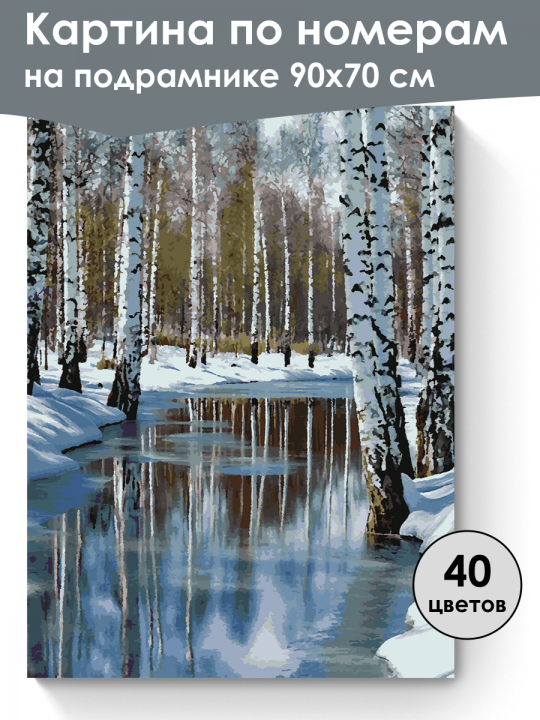 Картина по номерам
на подрамнике 90х70 см

40
цветов