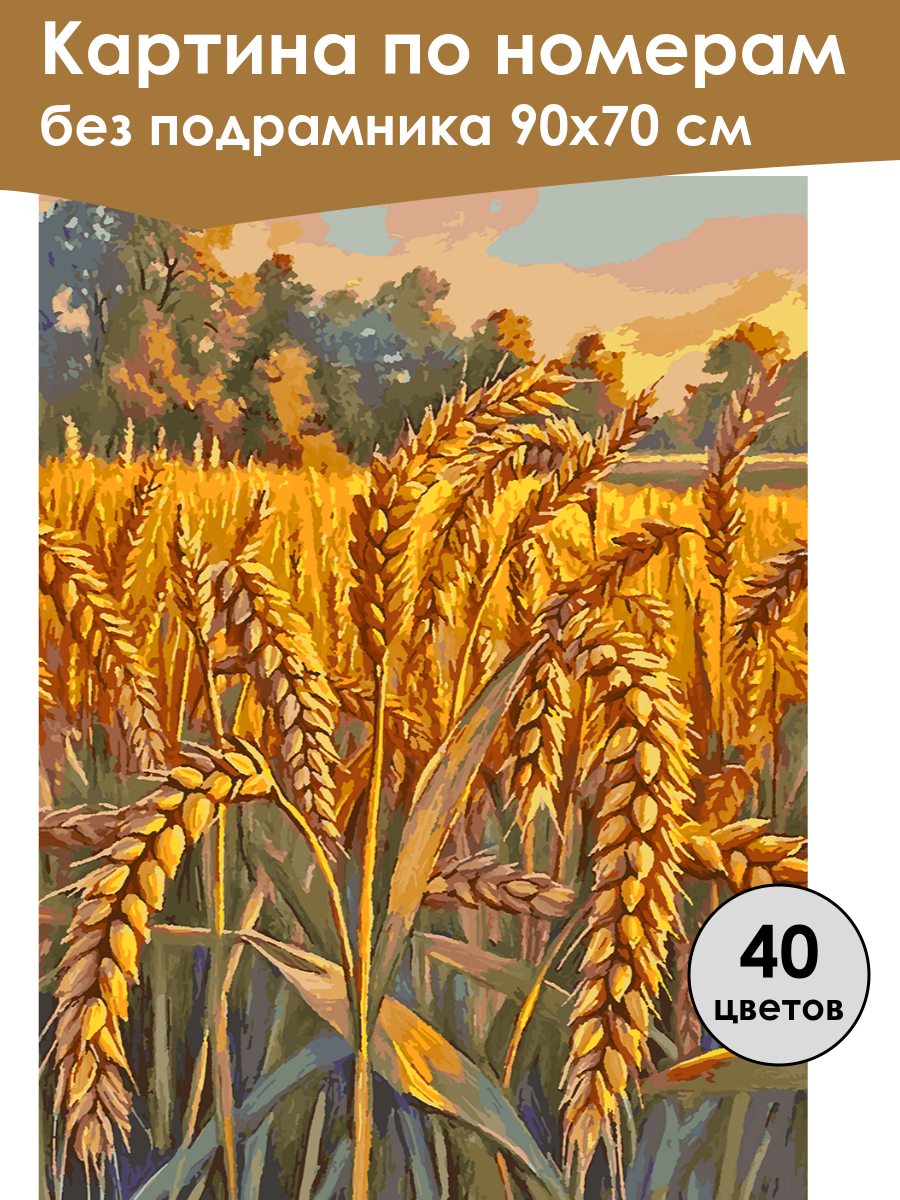 Картина по номерам
без подрамника 90х70 см

40
цветов