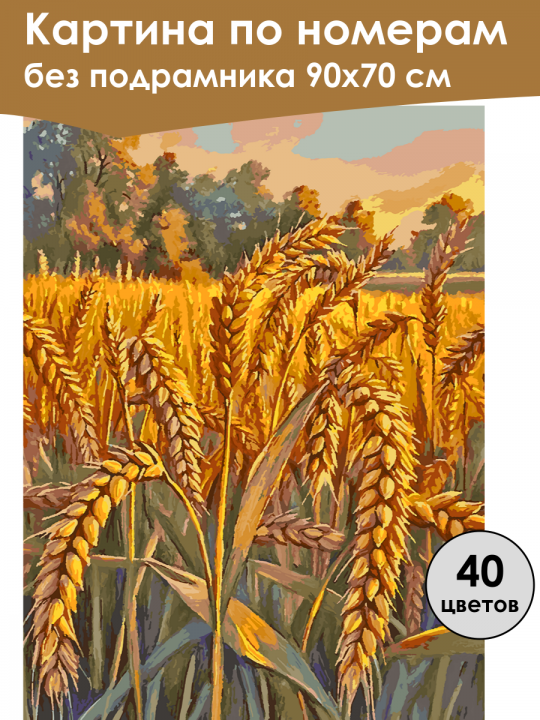 Картина по номерам
без подрамника 90х70 см

40
цветов