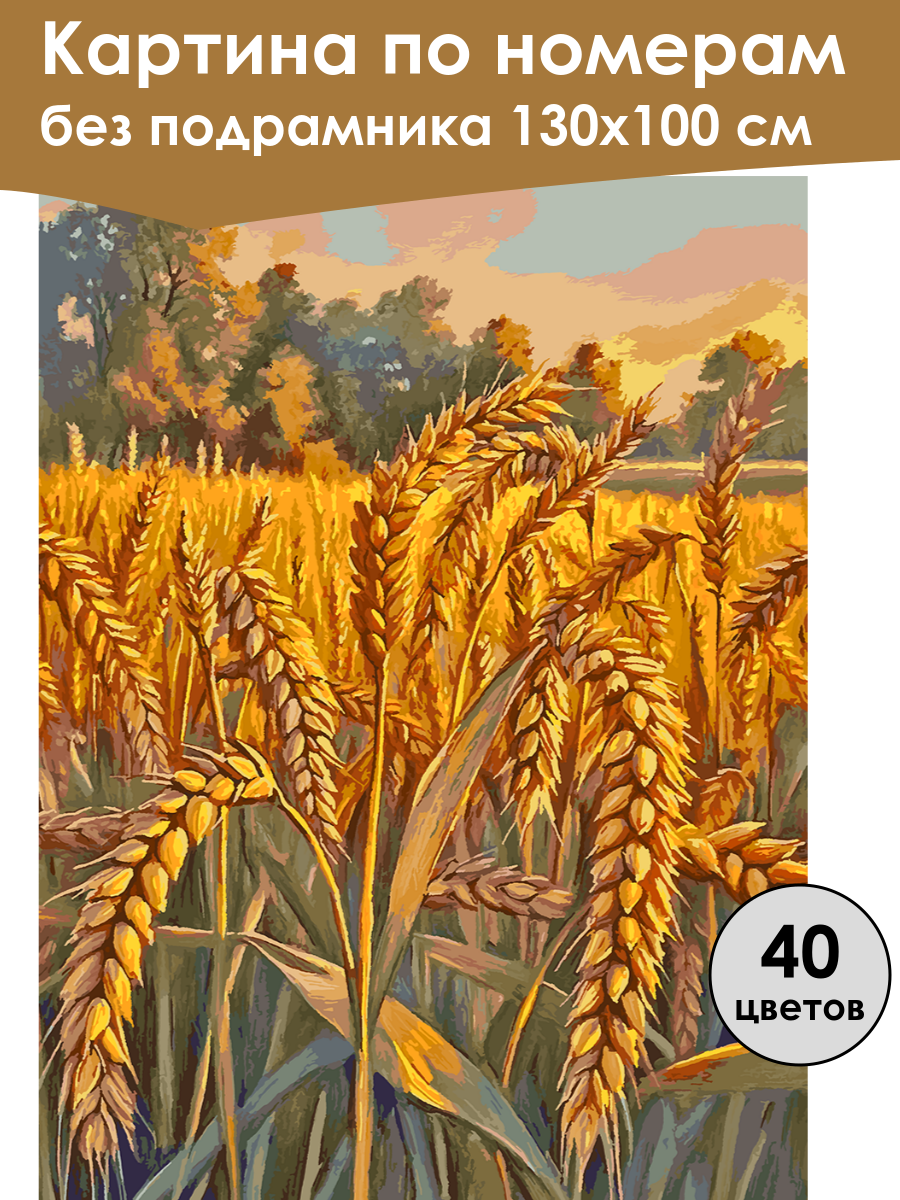 Картина по номерам
без подрамника 130х100 см

40
цветов