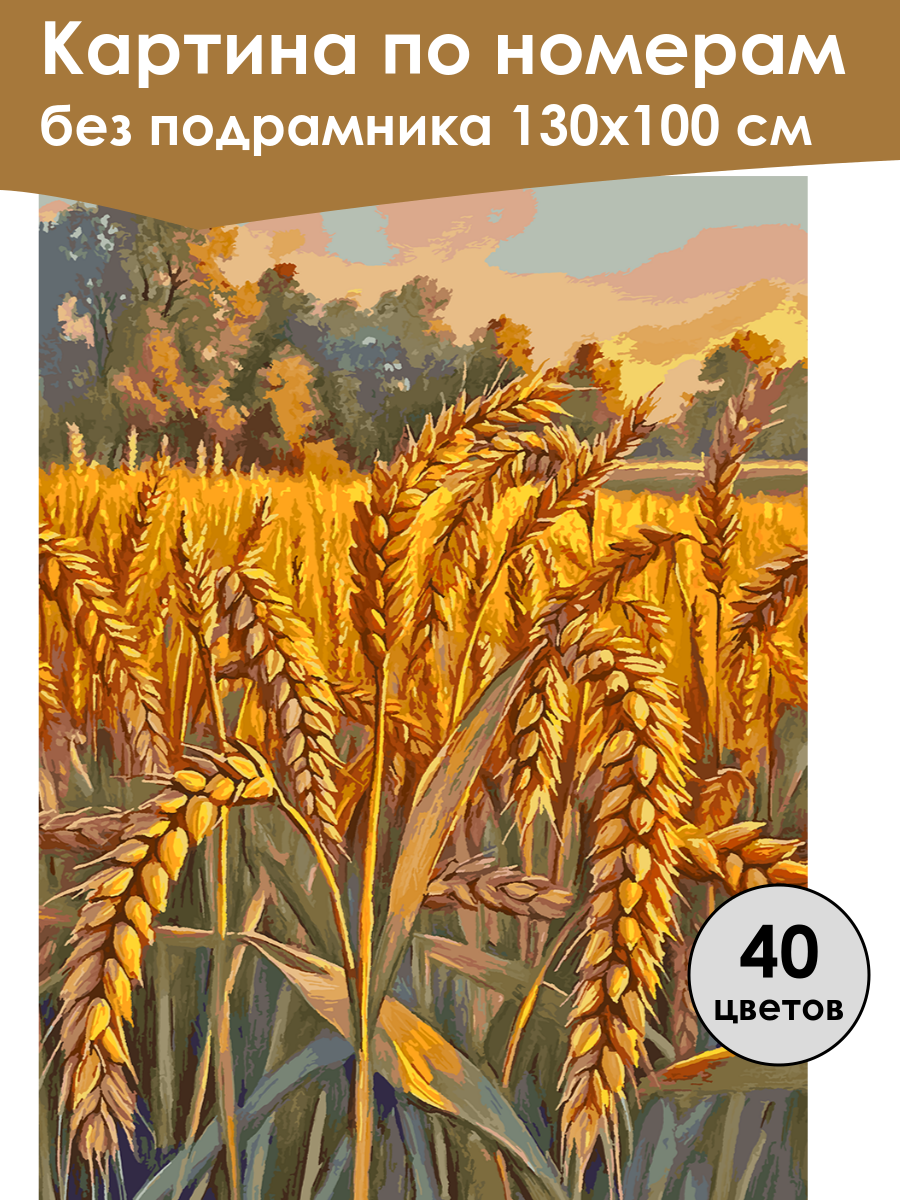 Картина по номерам
без подрамника 130х100 см

40
цветов