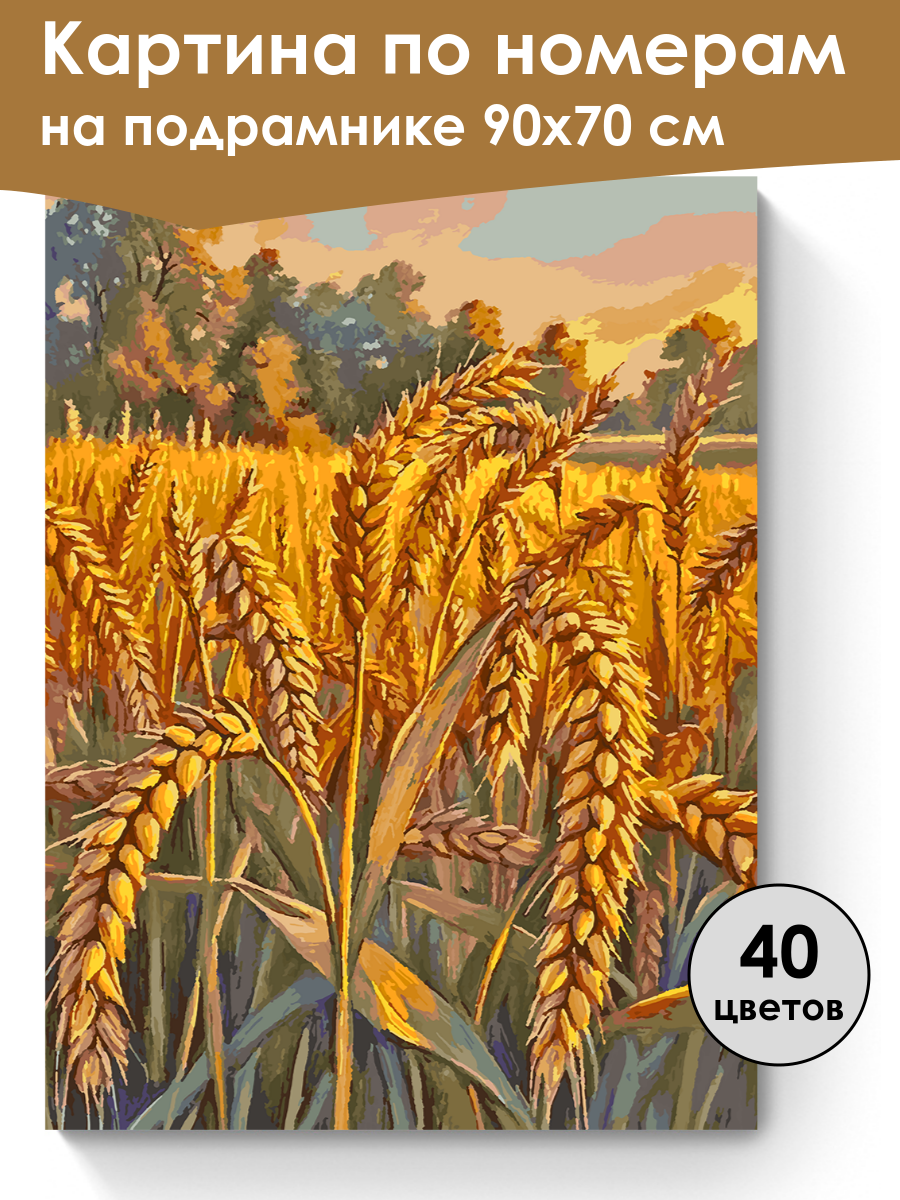 Картина по номерам
на подрамнике 90х70 см

40
цветов