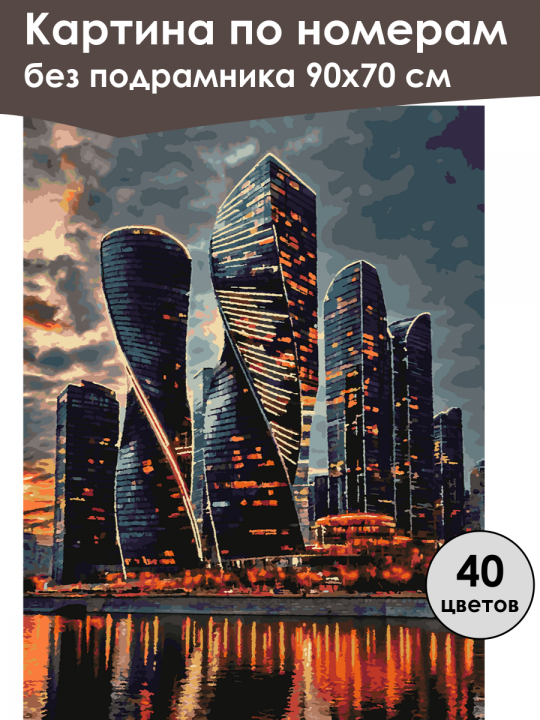 Картина по номерам
без подрамника 90х70 см

40
цветов