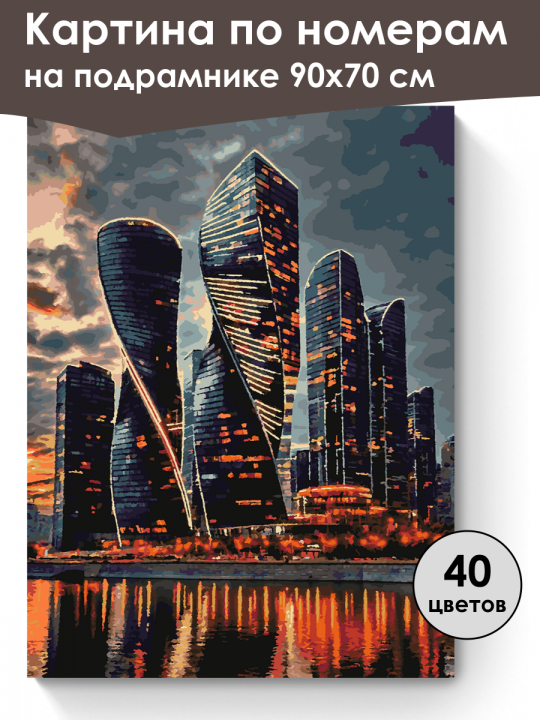 Картина по номерам
на подрамнике 90x70 см

40
цветов