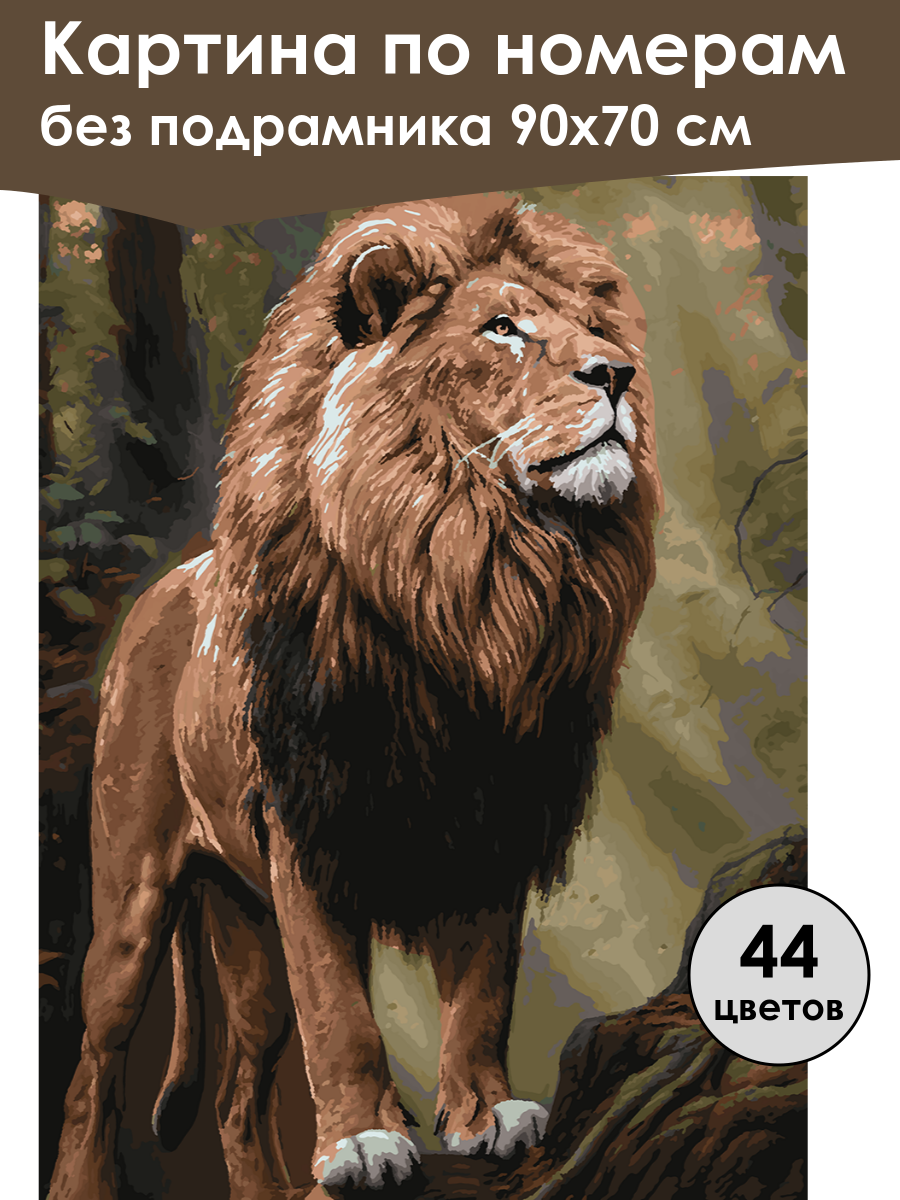 Картина по номерам
без подрамника 90х70 см

44
цветов