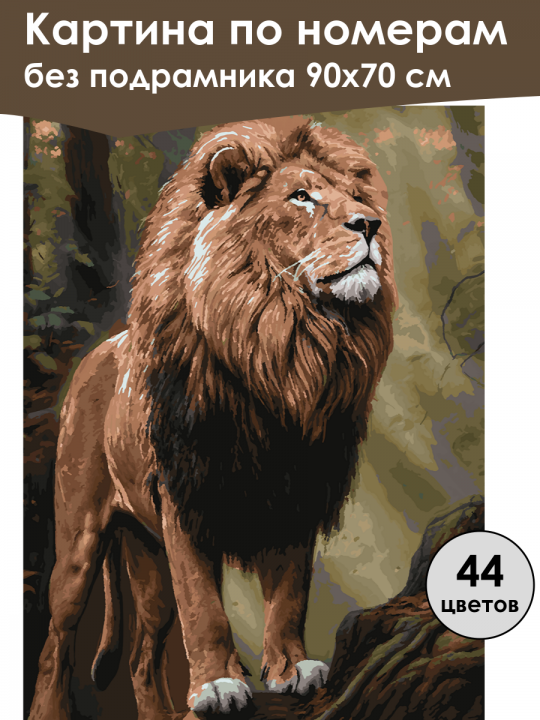 Картина по номерам
без подрамника 90х70 см

44
цветов