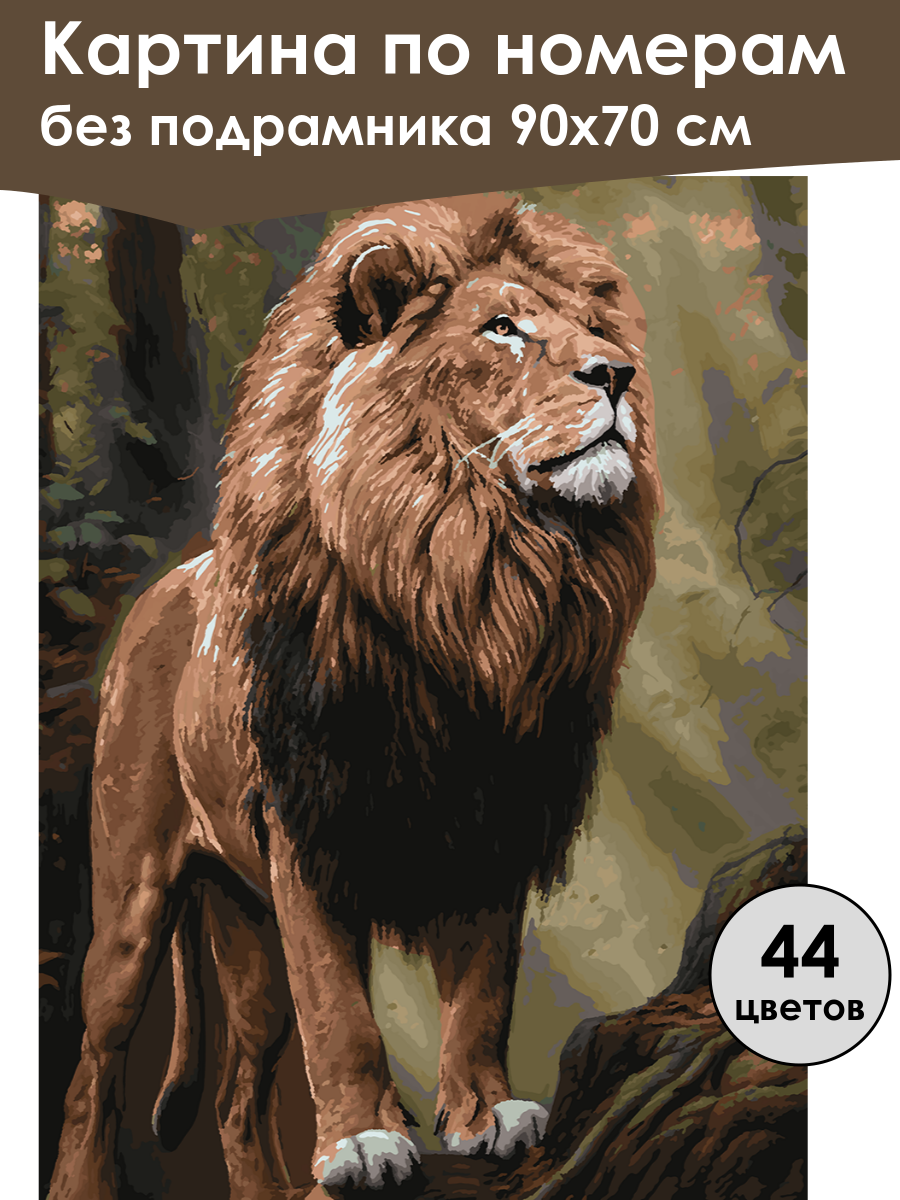 Картина по номерам
без подрамника 90x70 см

44
цветов