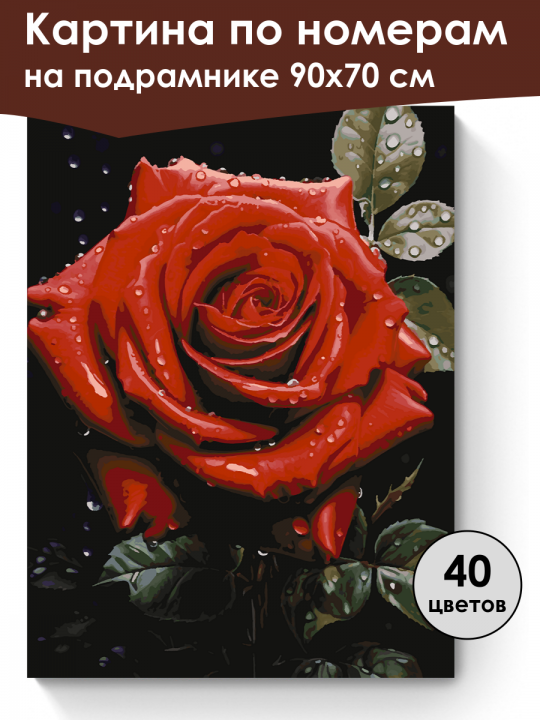 Картина по номерам
на подрамнике 90х70 см

40
цветов