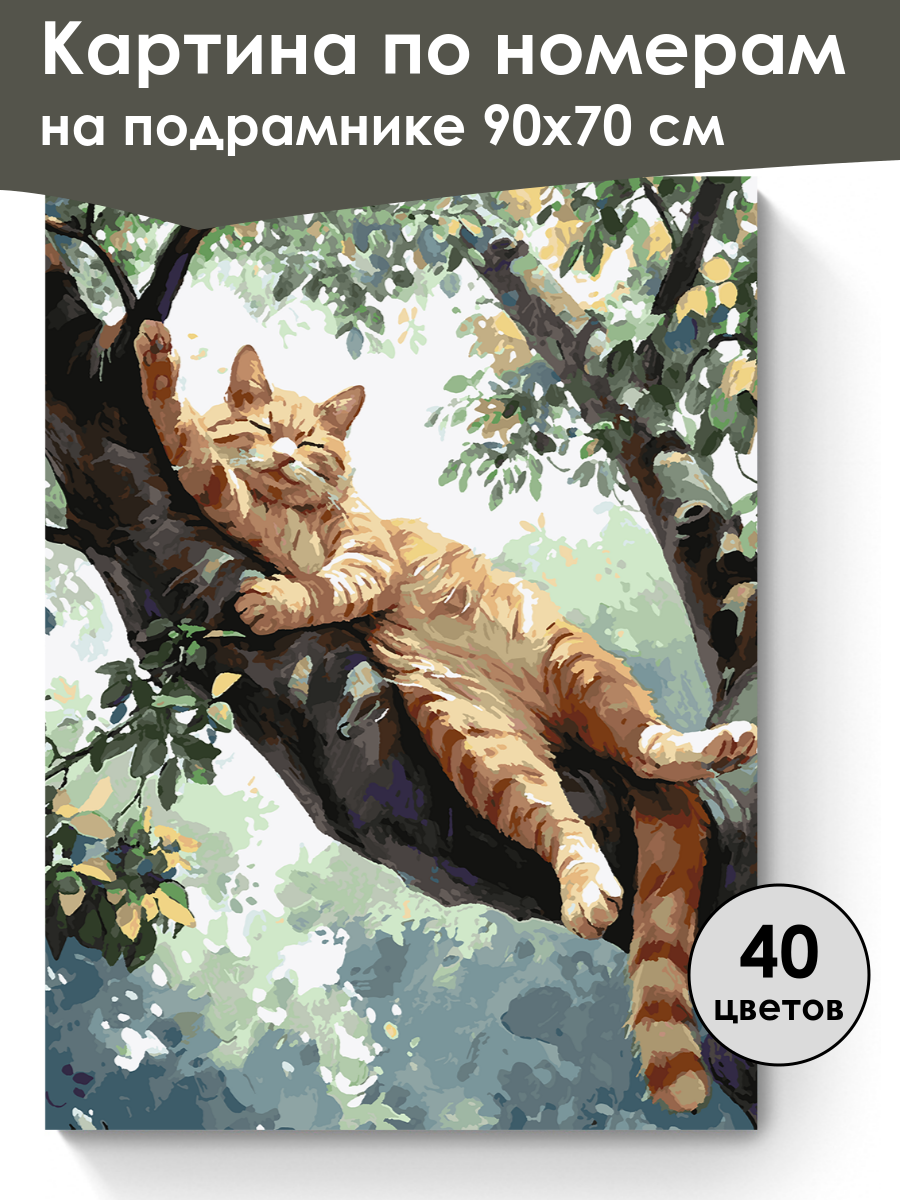 Картина по номерам
на подрамнике 90х70 см

40
цветов