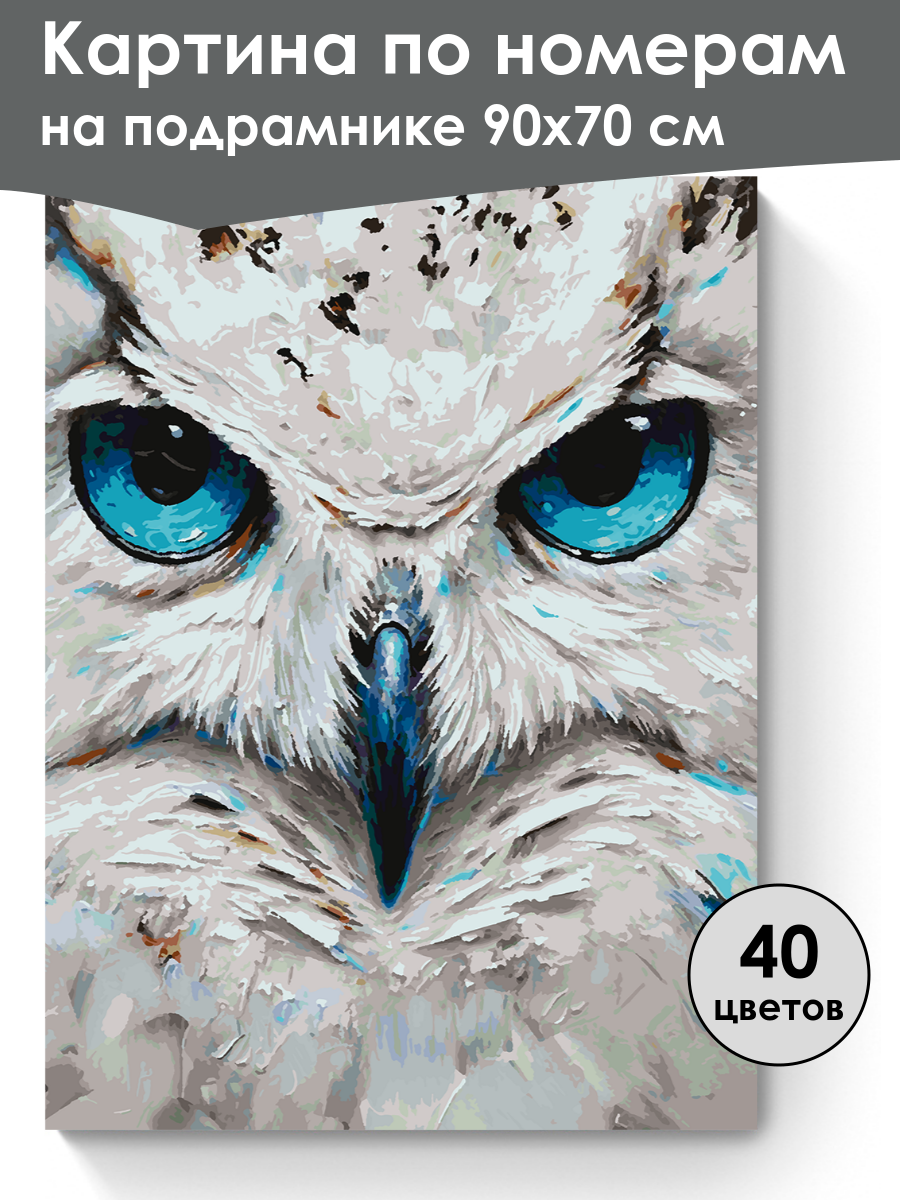 Картина по номерам
на подрамнике 90х70 см

40
цветов