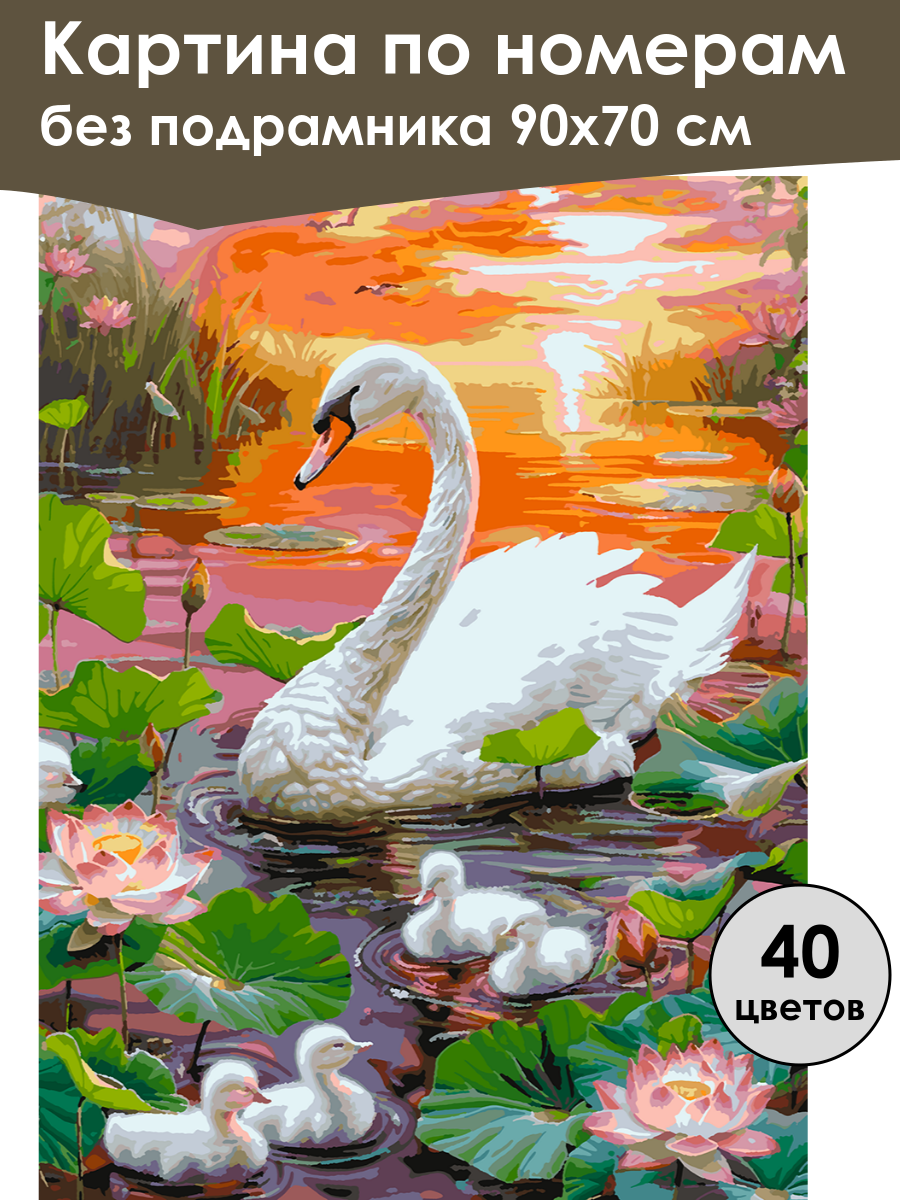 Картина по номерам
без подрамника 90х70 см

40
цветов