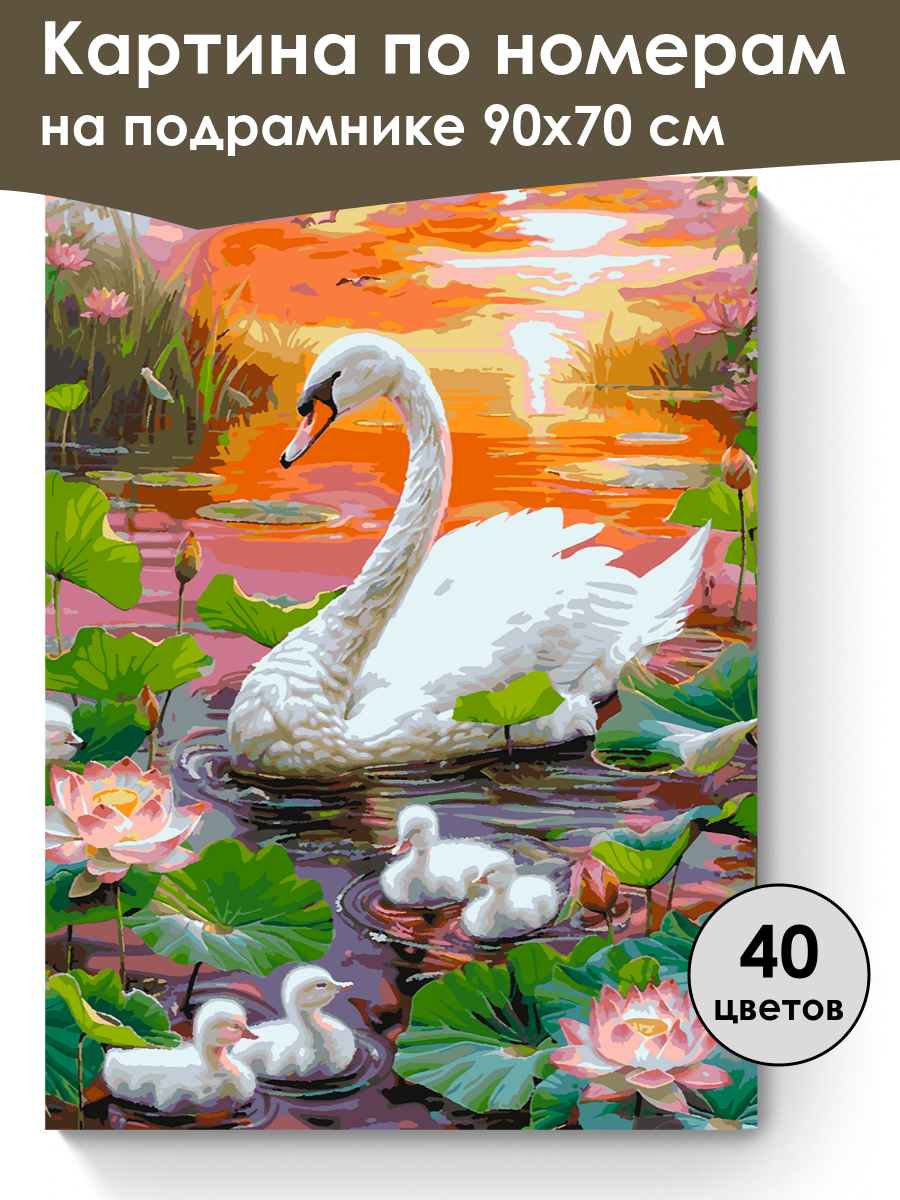 Картина по номерам
на подрамнике 90х70 см

40
цветов