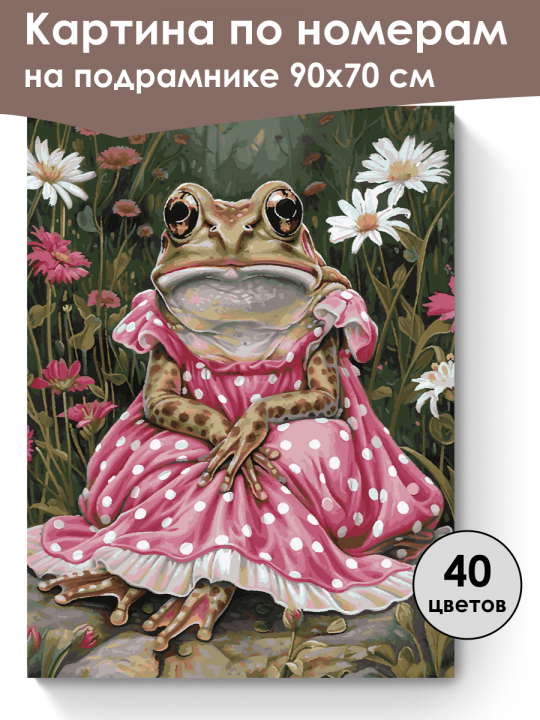 Картина по номерам
на подрамнике 90х70 см

40
цветов