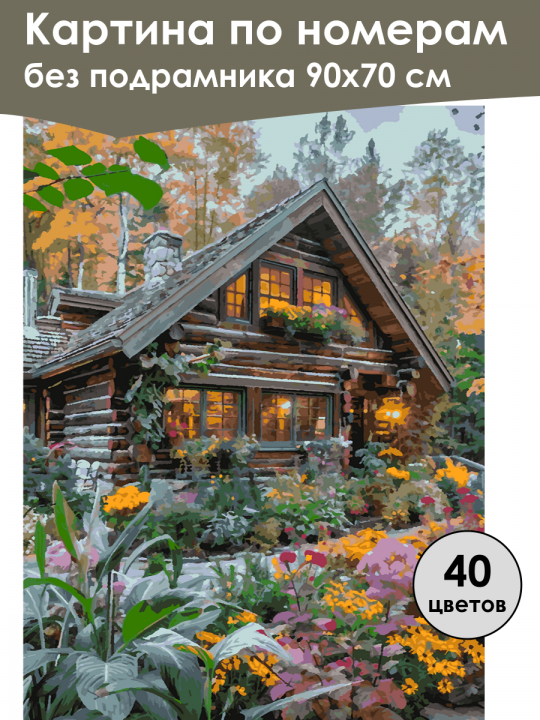 Картина по номерам
без подрамника 90х70 см

40
цветов