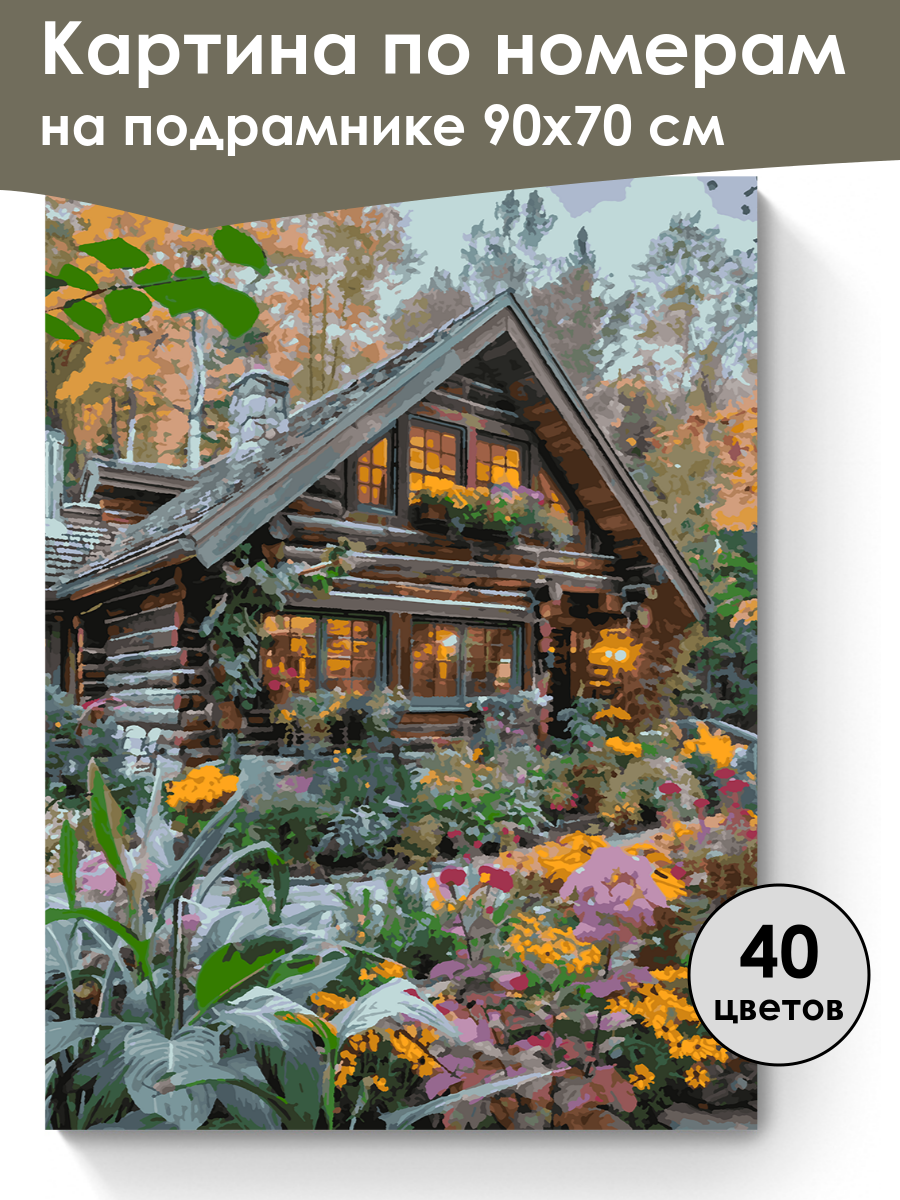 Картина по номерам
на подрамнике 90х70 см

40
цветов