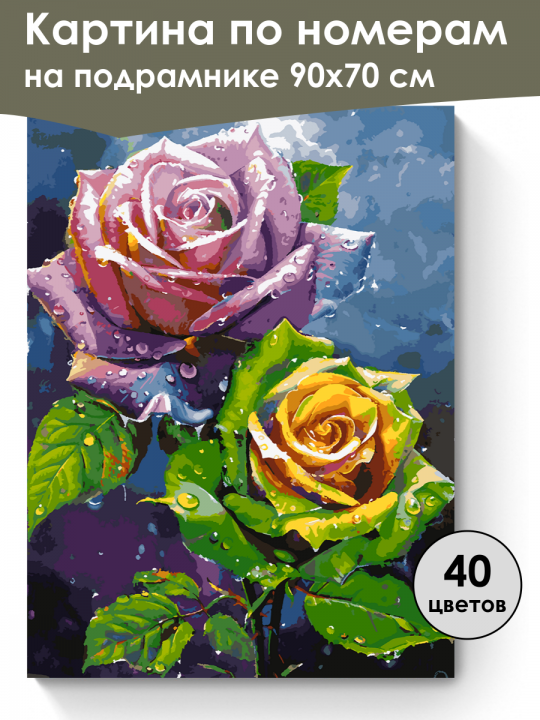 Картина по номерам
на подрамнике 90х70 см

40
цветов