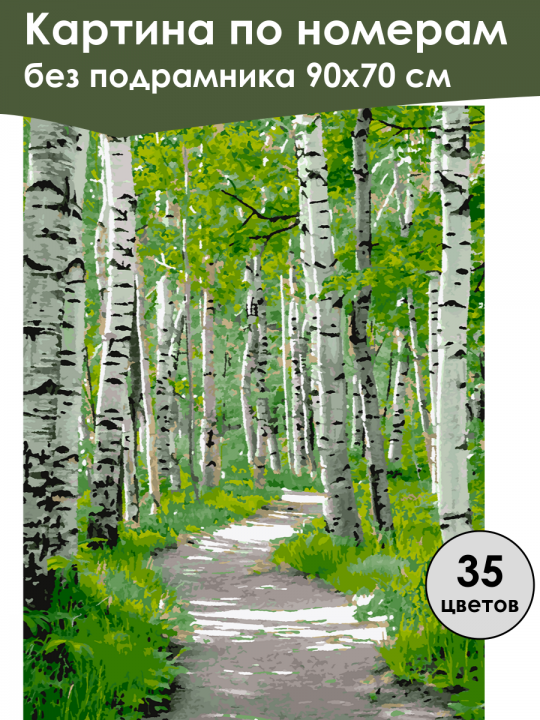 Картина по номерам
без подрамника 90х70 см

35
цветов